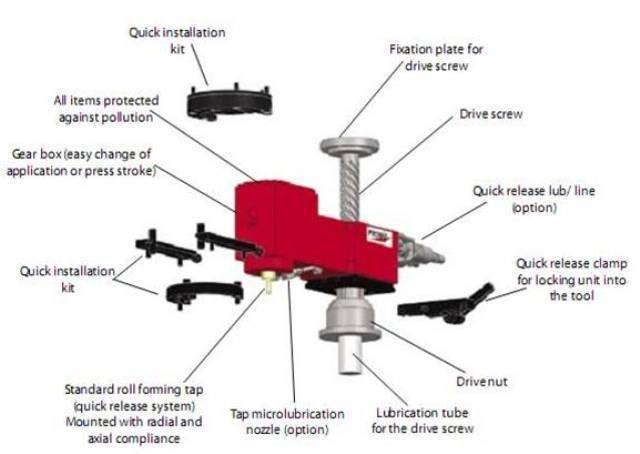 Quick installation kit

Fixation plate for drive screw

All items protected against pollution

Drive screw

Gear box (easy change of application or press stroke)

Quick release lub/ line (option)

Quick installation kit

Quick release clamp for locking unit into the tool

Drive nut

Standard roll forming tap (quick release system) Mounted with radial and axial compliance

Tap microlubrication nozzle (option)

Lubrication tube for the drive screw